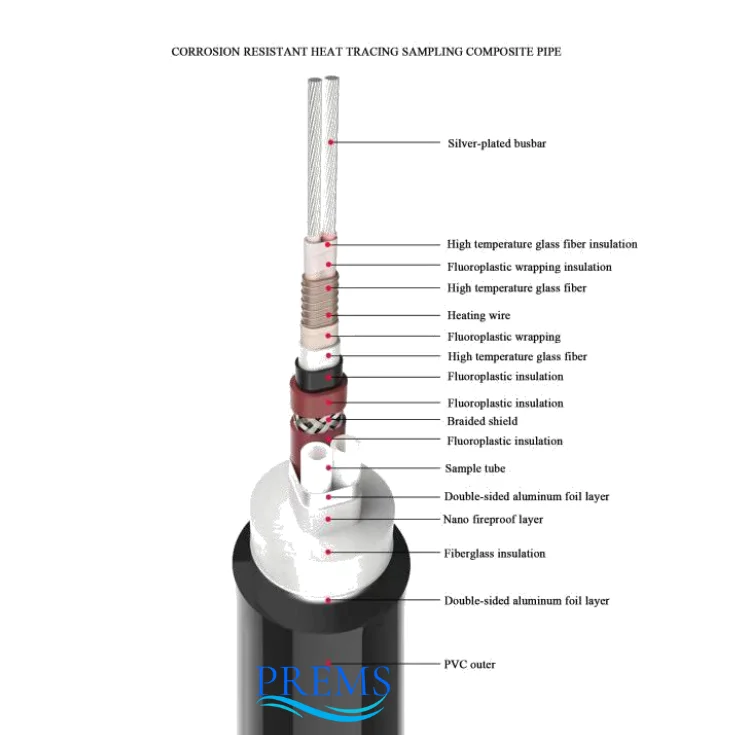 CORROSION RESISTANT HEAT TRACING SAMPLING COMPOSITE PIPE

Silver-plated busbar

High temperature glass fiber insulation

Fluoroplastic wrapping insulation

High temperature glass fiber

Heating wire

Fluoroplastic wrapping

High temperature glass fiber

Fluoroplastic insulation

Fluoroplastic insulation

Braided shield

Fluoroplastic insulation

Sample tube

Double-sided aluminum foil layer

Nano fireproof layer

Fiberglass insulation

Double-sided aluminum foil layer

PVC outer

PREMS